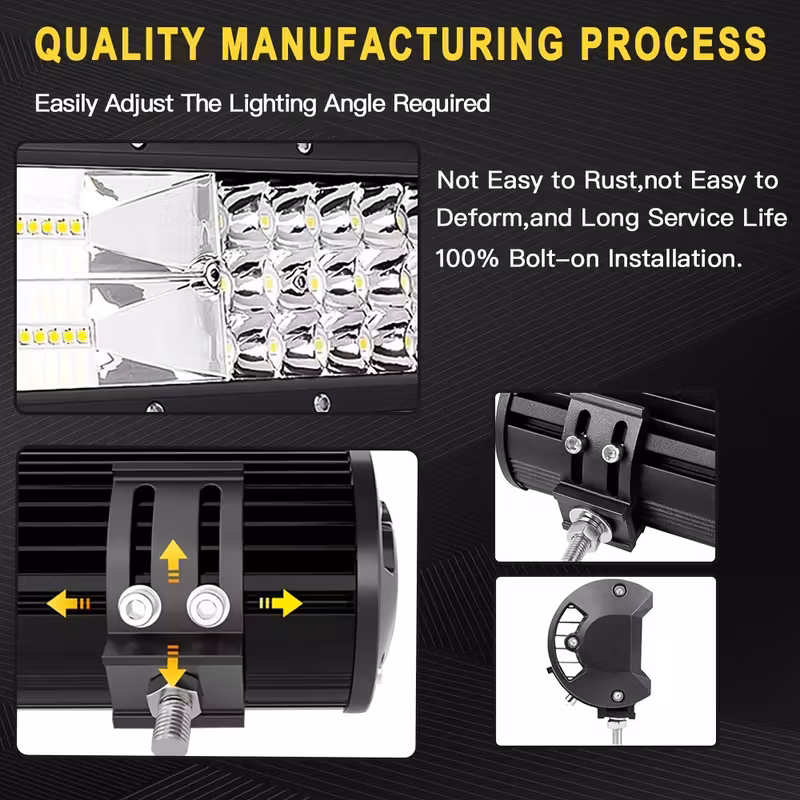 QUALITY MANUFACTURING PROCESS

Easily Adjust The Lighting Angle Required

Not Easy to Rust,not Easy to Deform,and Long Service Life 100% Bolt-on Installation.